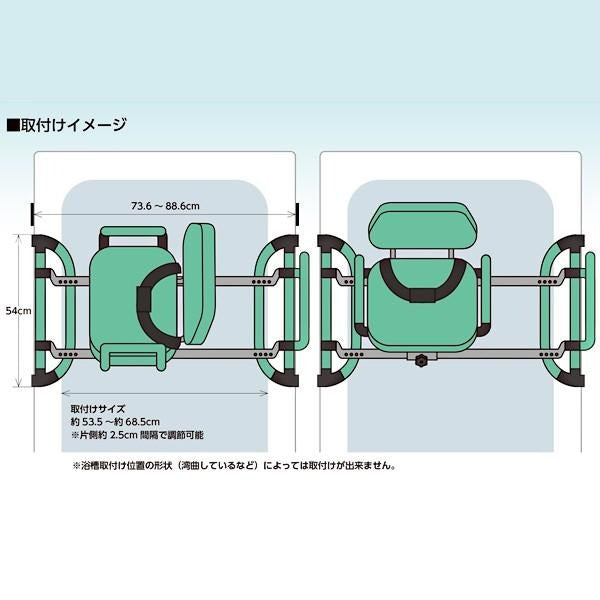 ■取付けイメージ

73.6 ~ 88.6cm

54cm

取付けサイズ
約 53.5 ~約 68.5cm
※片側約 2.5cm 間隔で調節可能

※浴槽取付け位置の形状（湾曲しているなど）によっては取付けが出来ません。